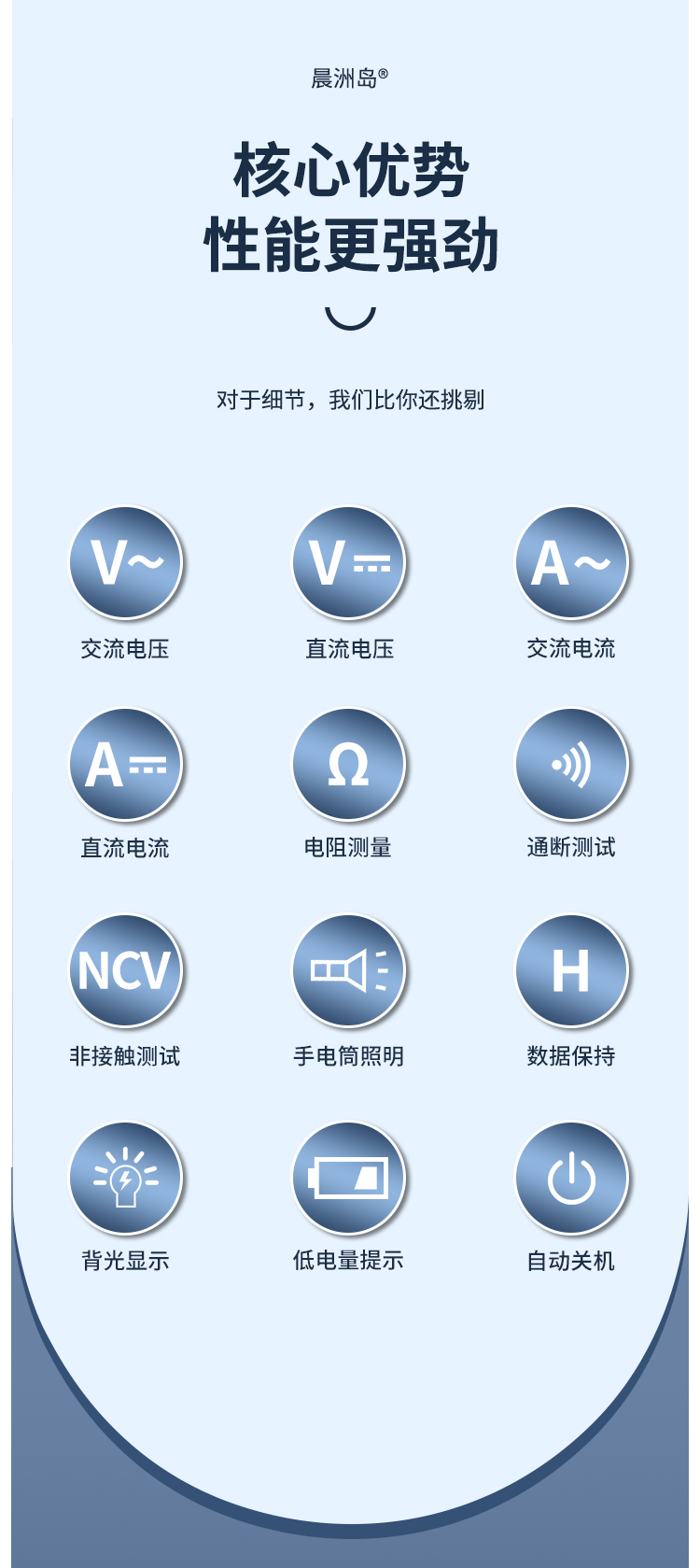 晨洲岛®

核心优势
性能更强劲

对于细节，我们比你还挑剔

V~
交流电压

V
直流电压

A~
交流电流

A
直流电流

Ω
电阻测量

通断测试

NCV
非接触测试

手电筒照明

H
数据保持

背光显示

低电量提示

自动关机